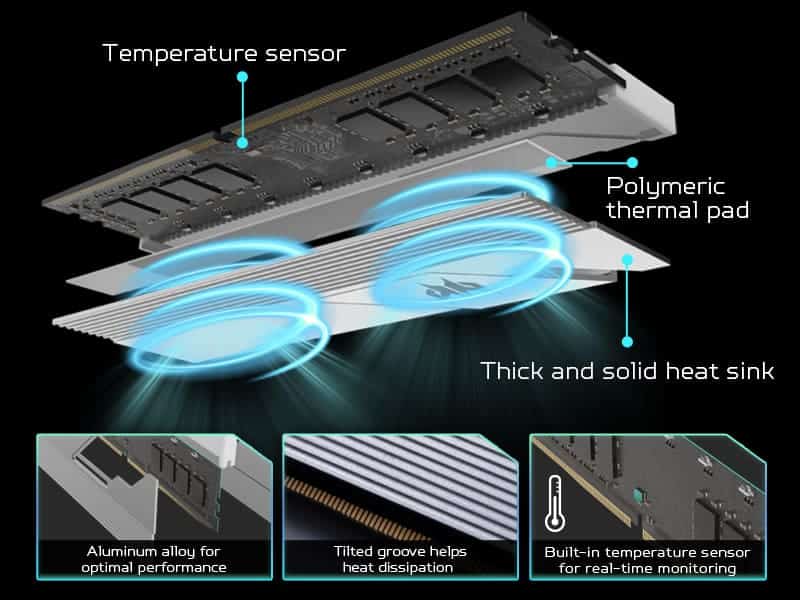 Temperature sensor

Polymeric thermal pad

Thick and solid heat sink

Aluminum alloy for optimal performance

Tilted groove helps heat dissipation

Built-in temperature sensor for real-time monitoring